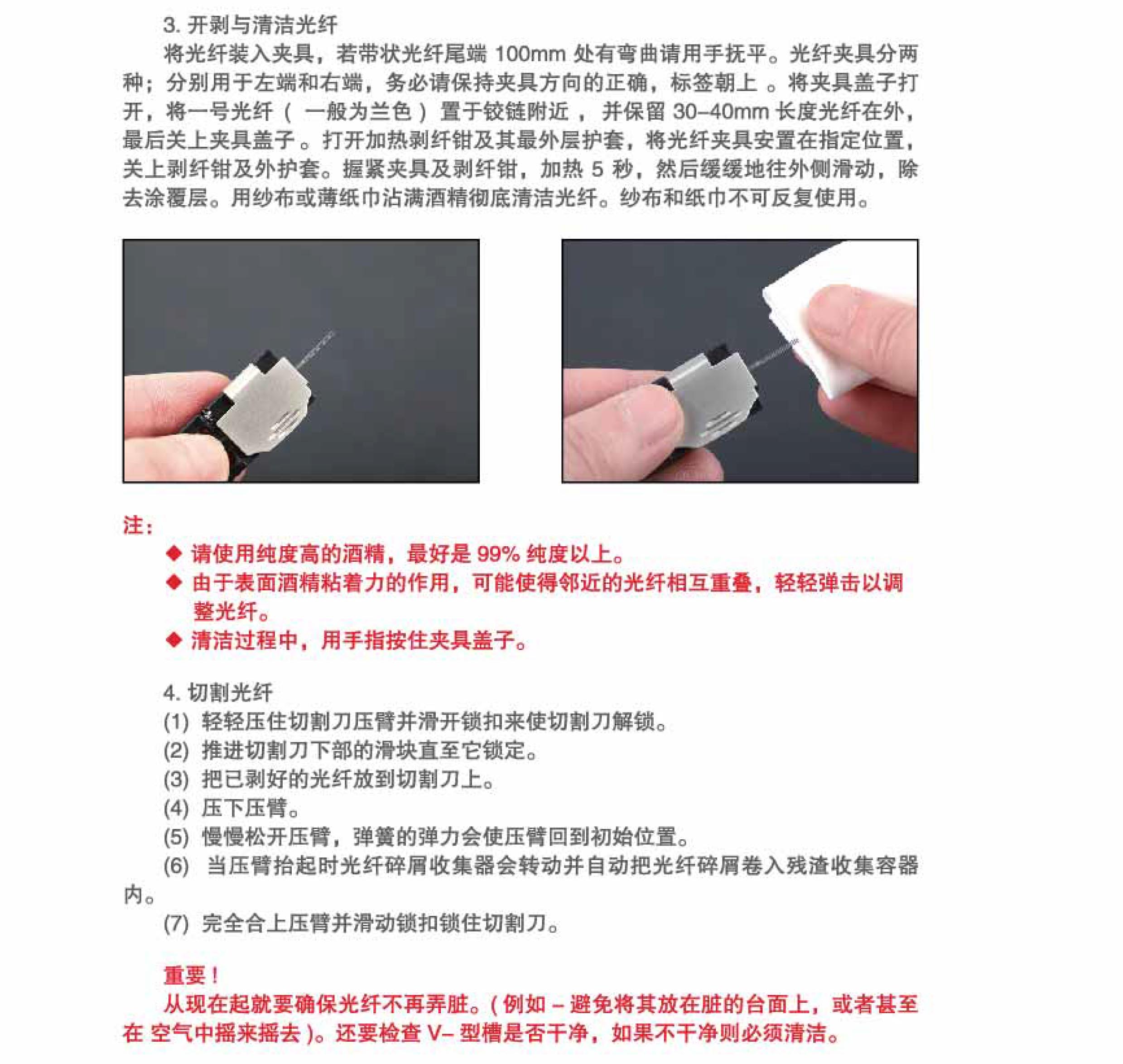 3. 开剥与清洁光纤

将光纤装入夹具，若带状光纤尾端 100mm 处有弯曲请用手抚平。光纤夹具分两种；分别用于左端和右端，务必请保持夹具方向的正确，标签朝上 。将夹具盖子打开，将一号光纤（ 一般为兰色 ）置于铰链附近 ， 并保留 30–40mm 长度光纤在外，最后关上夹具盖子 。打开加热剥纤钳及其最外层护套，将光纤夹具安置在指定位置，关上剥纤钳及外护套。握紧夹具及剥纤钳，加热 5 秒，然后缓缓地往外侧滑动，除去涂覆层。用纱布或薄纸巾沾满酒精彻底清洁光纤。纱布和纸巾不可反复使用。

注：

◆ 请使用纯度高的酒精，最好是 99% 纯度以上。

◆ 由于表面酒精粘着力的作用，可能使得邻近的光纤相互重叠，轻轻弹击以调整光纤。

◆ 清洁过程中，用手指按住夹具盖子。

4. 切割光纤

(1) 轻轻压住切割刀压臂并滑开锁扣来使切割刀解锁。

(2) 推进切割刀下部的滑块直至它锁定。

(3) 把已剥好的光纤放到切割刀上。

(4) 压下压臂。

(5) 慢慢松开压臂，弹簧的弹力会使压臂回到初始位置。

(6) 当压臂抬起时光纤碎屑收集器会转动并自动把光纤碎屑卷入残渣收集容器内。

(7) 完全合上压臂并滑动锁扣锁住切割刀。

重要！

从现在起就要确保光纤不再弄脏。( 例如 – 避免将其放在脏的台面上，或者甚至在 空气中摇来摇去 )。还要检查 V– 型槽是否干净，如果不干净则必须清洁。